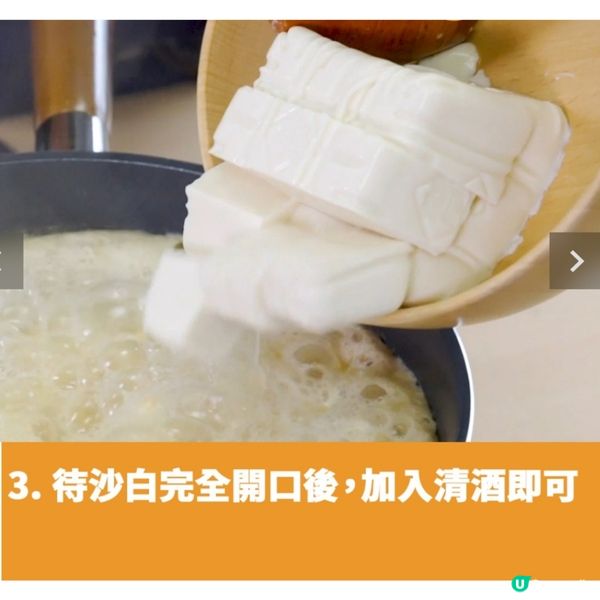 3. 待沙白完全開口後，加入清酒即可