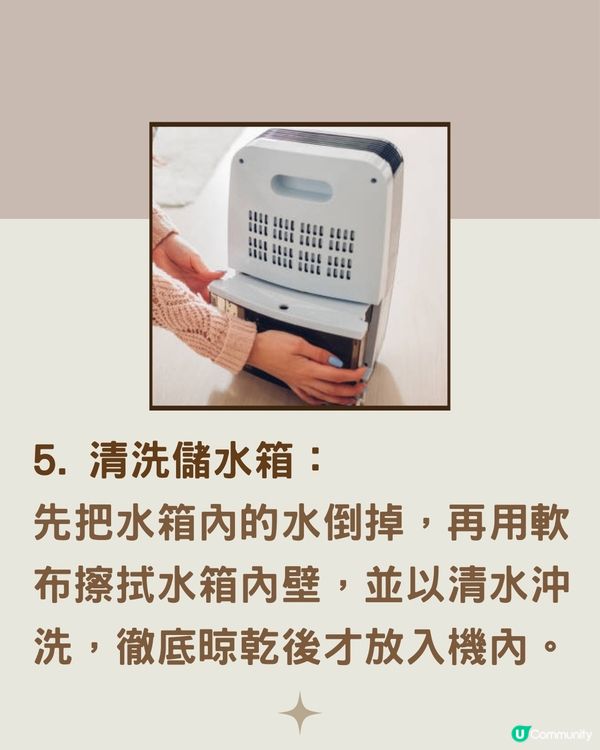 5. 清洗儲水箱：

先把水箱內的水倒掉，再用軟布擦拭水箱內壁，並以清水沖洗，徹底晾乾後才放入機內。

U Community