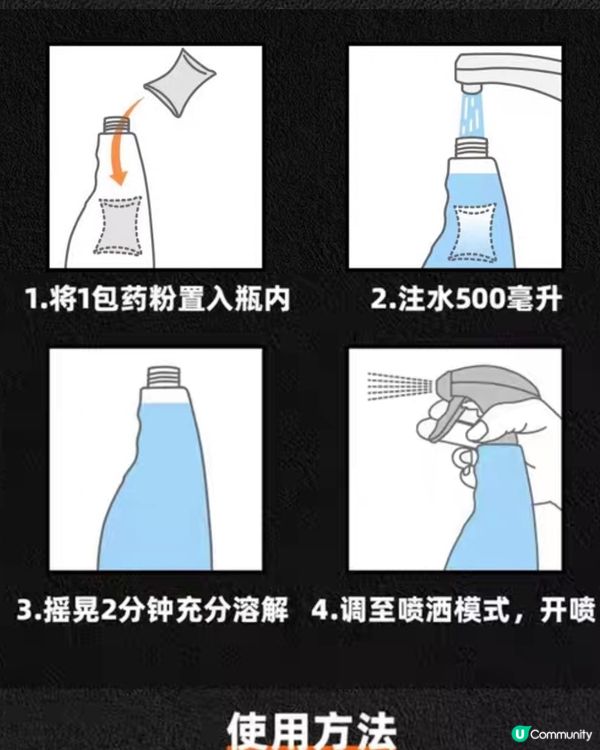 1.将1包药粉置入瓶内

2.注水500毫升

3.摇晃2分钟充分溶解

4.调至喷洒模式，开喷

使用方法

U Community