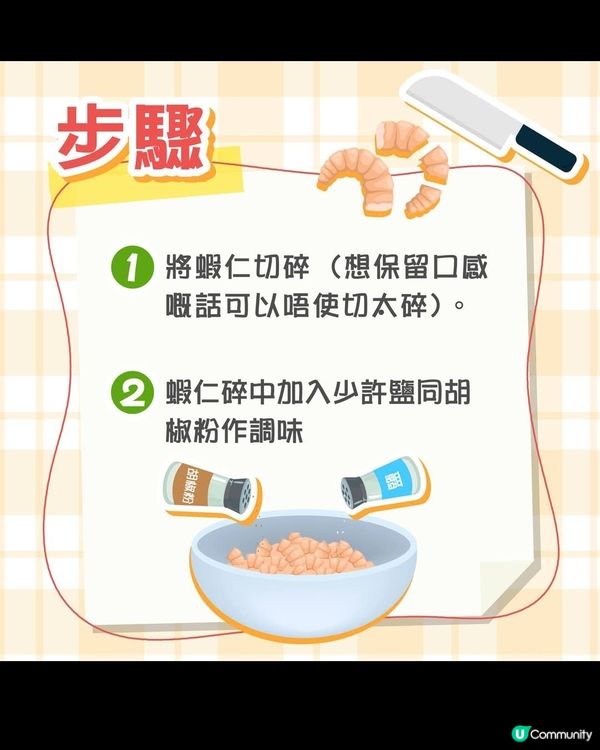 步驟

1 將蝦仁切碎（想保留口感嘅話可以唔使切太碎）。

2 蝦仁碎中加入少許鹽同胡椒粉作調味

胡椒粉

鹽

U Community