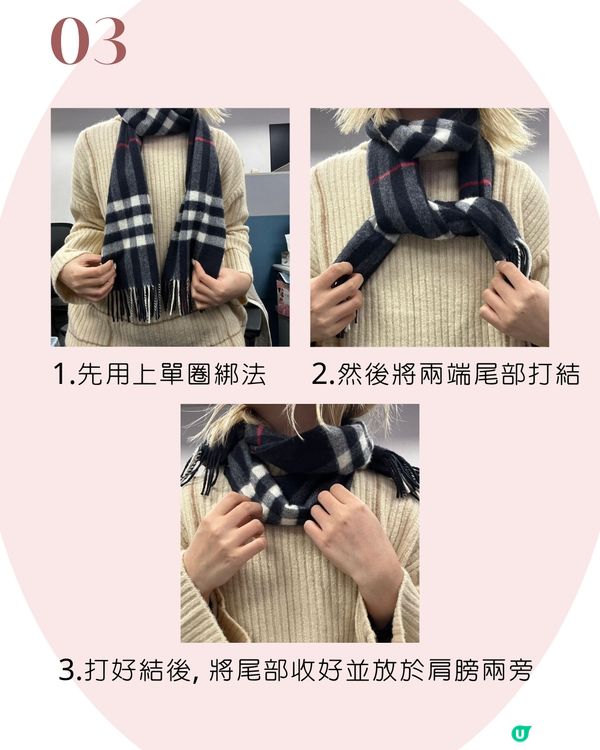 03

1.先用上單圈綁法

2.然後將兩端尾部打結

3.打好結後, 將尾部收好並放於肩膀兩旁

U