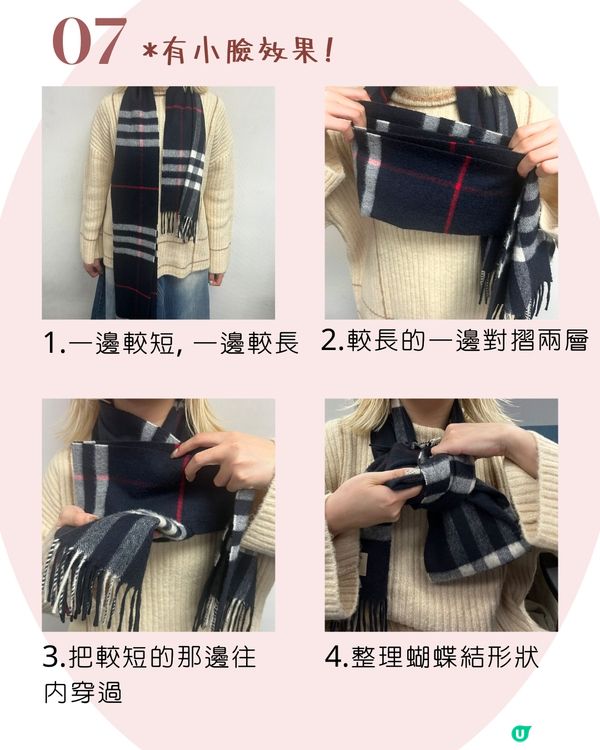 07 *有小臉效果!

1.一邊較短, 一邊較長

2.較長的一邊對摺兩層

3.把較短的那邊往內穿過

4.整理蝴蝶結形狀

U