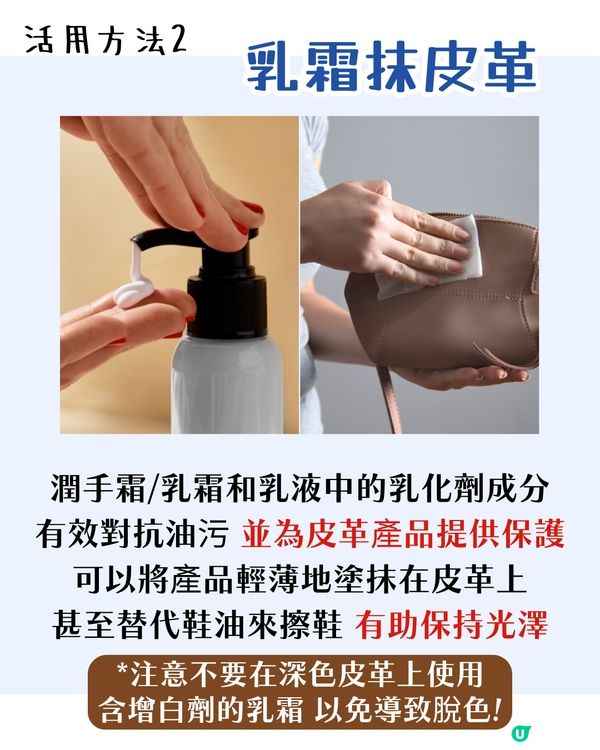 活用方法2

乳霜抹皮革

潤手霜/乳霜和乳液中的乳化劑成分
有效對抗油污 並為皮革產品提供保護
可以將產品輕薄地塗抹在皮革上
甚至替代鞋油來擦鞋 有助保持光澤

*注意不要在深色皮革上使用
含增白劑的乳霜 以免導致脫色!

U