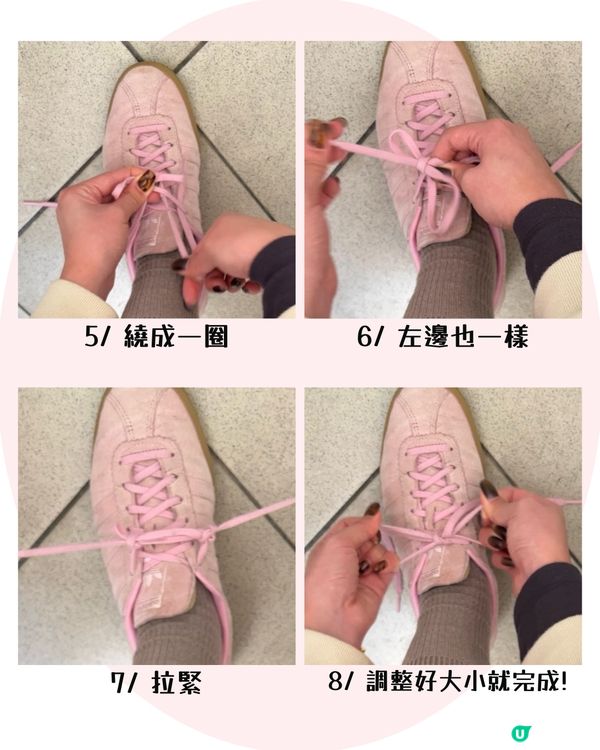 5/ 繞成一圈

6/ 左邊也一樣

7/ 拉緊

8/ 調整好大小就完成!

U