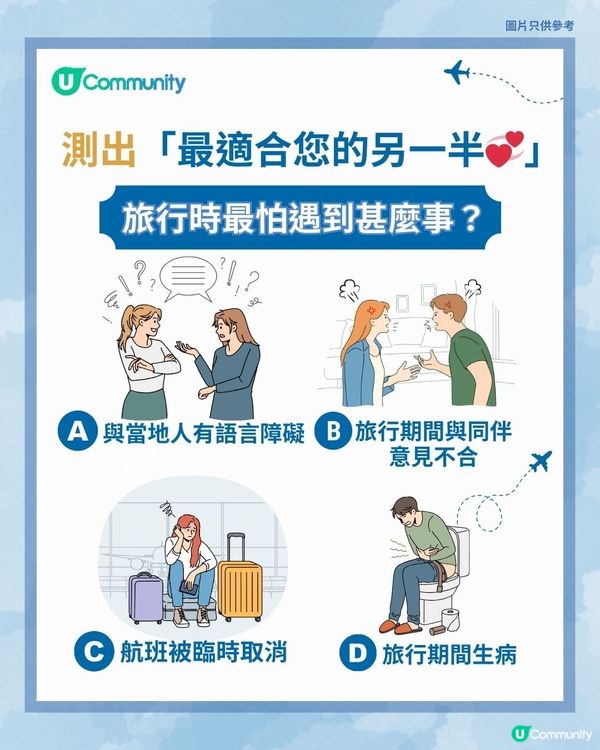 圖片只供參考

U Community

測出「最適合您的另一半」

旅行時最怕遇到甚麼事？

A 與當地人有語言障礙

B 旅行期間與同伴意見不合

C 航班被臨時取消

D 旅行期間生病

U Community