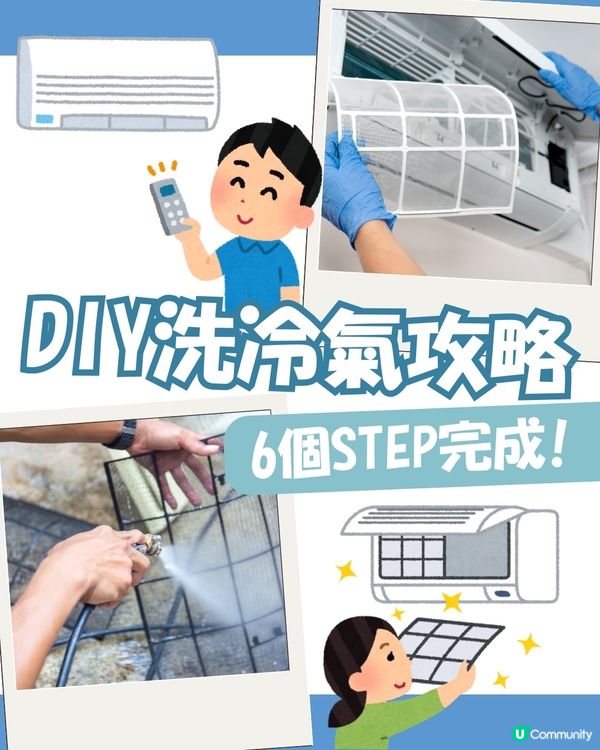 DIY洗冷氣攻略

6個STEP完成！

U Community