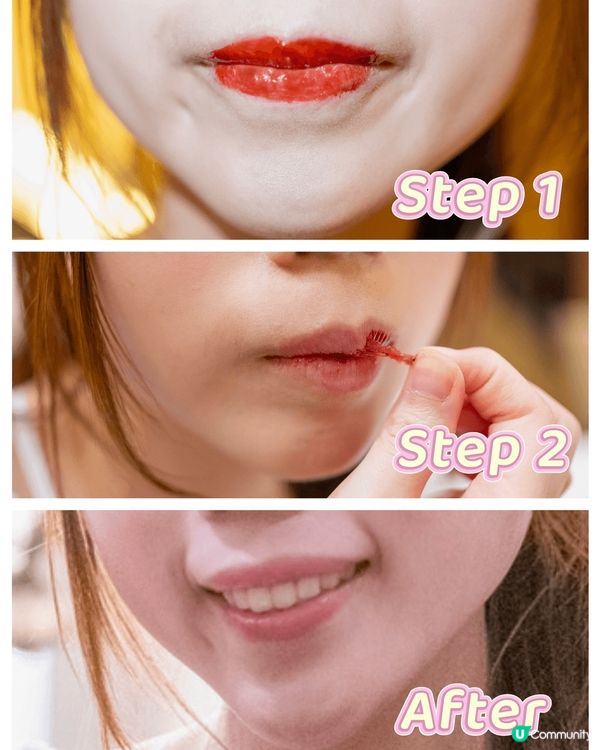 Step 1

Step 2

After

U Community