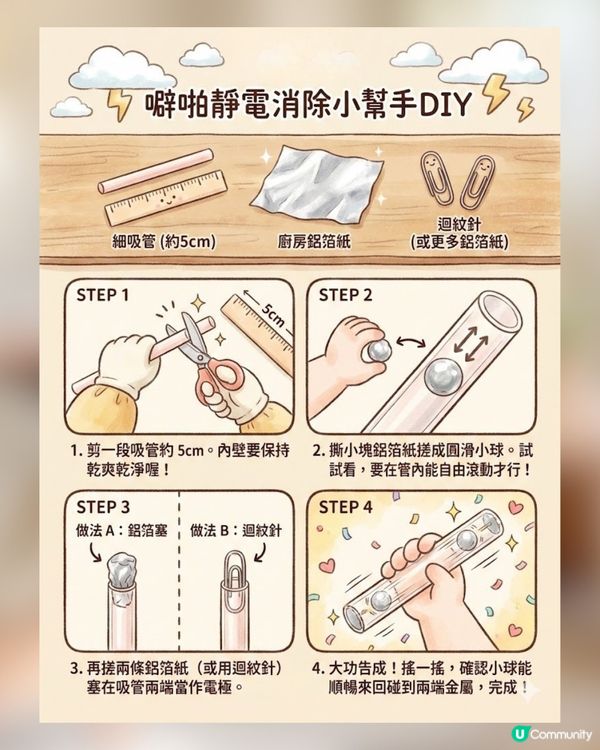 噼啪靜電消除小幫手DIY

細吸管 (約5cm)

廚房鋁箔紙

迴紋針
(或更多鋁箔紙)

STEP 1

5cm

1. 剪一段吸管約 5cm。內壁要保持乾爽乾淨喔！

STEP 2

2. 撕小塊鋁箔紙搓成圓滑小球。試試看，要在管內能自由滾動才行！

STEP 3

做法 A：鋁箔塞

做法 B：迴紋針

3. 再搓兩條鋁箔紙（或用迴紋針）塞在吸管兩端當作電極。

STEP 4

4. 大功告成！搖一搖，確認小球能順暢來回碰到兩端金屬，完成！

U Community