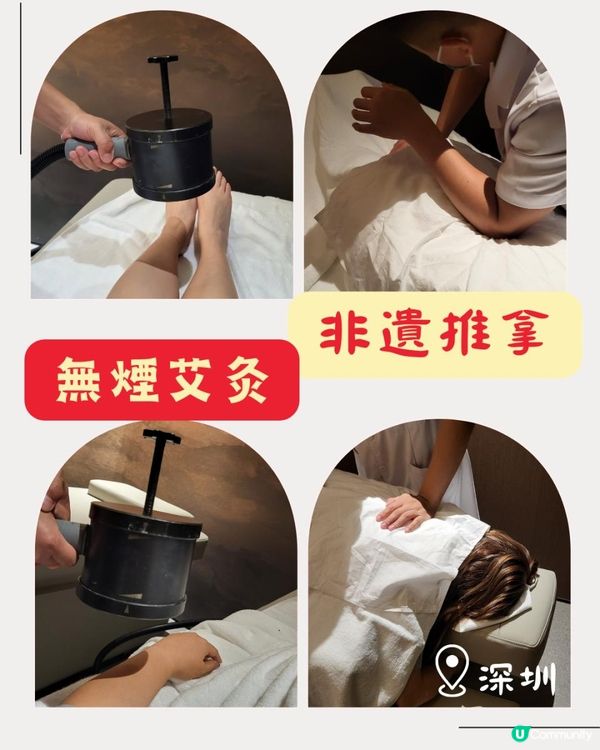 非遺推拿

無煙艾灸

深圳

U Community