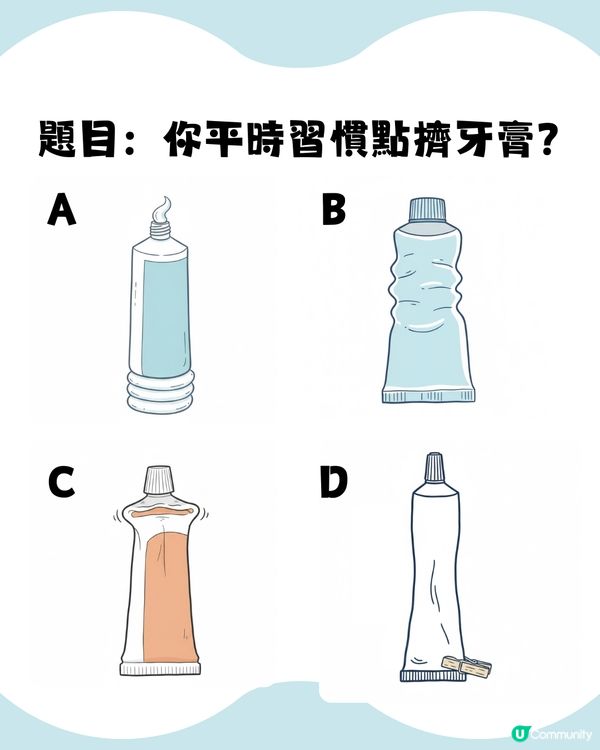 題目：你平時習慣點擠牙膏？

A

B

C

D

U Community