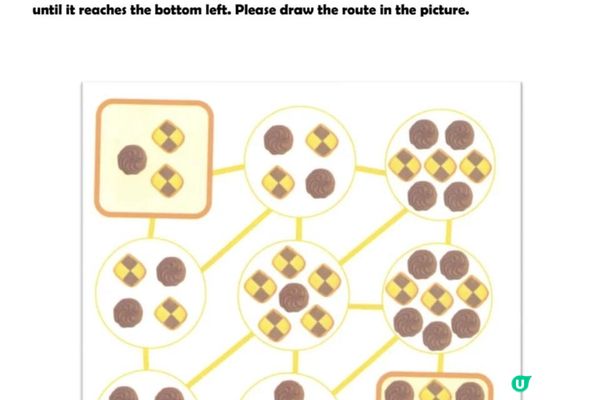 until it reaches the bottom left. Please draw the route in the picture.